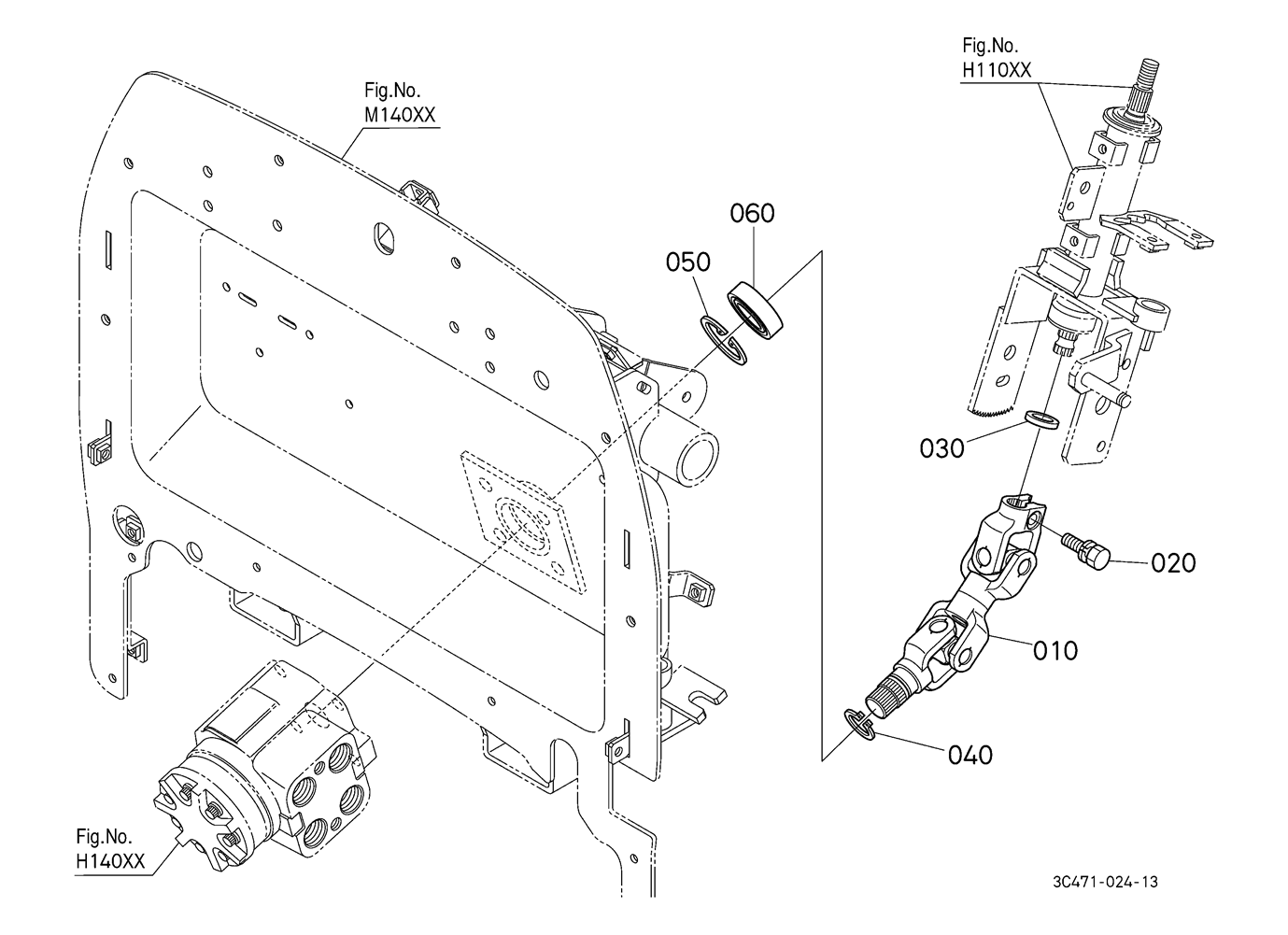 Fig.No.
M140XX

Fig.No.
H110XX

060

050

030

020

010

040

Fig.No.
H140XX

3C471-024-13